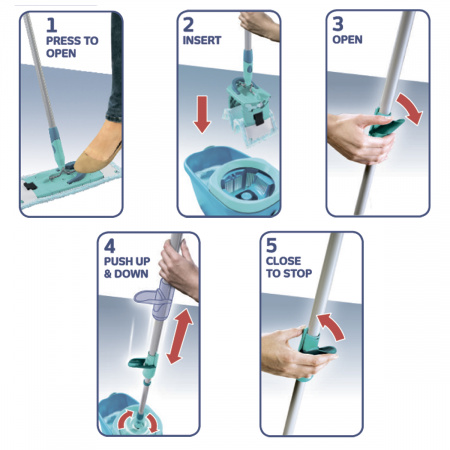 1
PRESS TO OPEN

2
INSERT

3
OPEN

4
PUSH UP & DOWN

5
CLOSE TO STOP