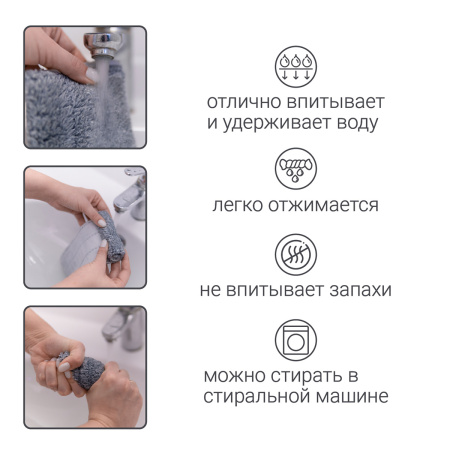 отлично впитывает и удерживает воду

легко отжимается

не впитывает запахи

можно стирать в стиральной машине