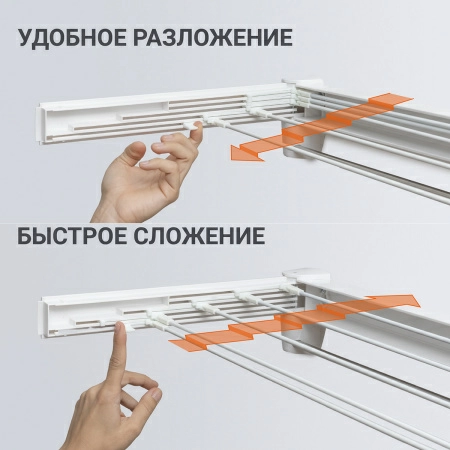 УДОБНОЕ РАЗЛОЖЕНИЕ

БЫСТРОЕ СЛОЖЕНИЕ